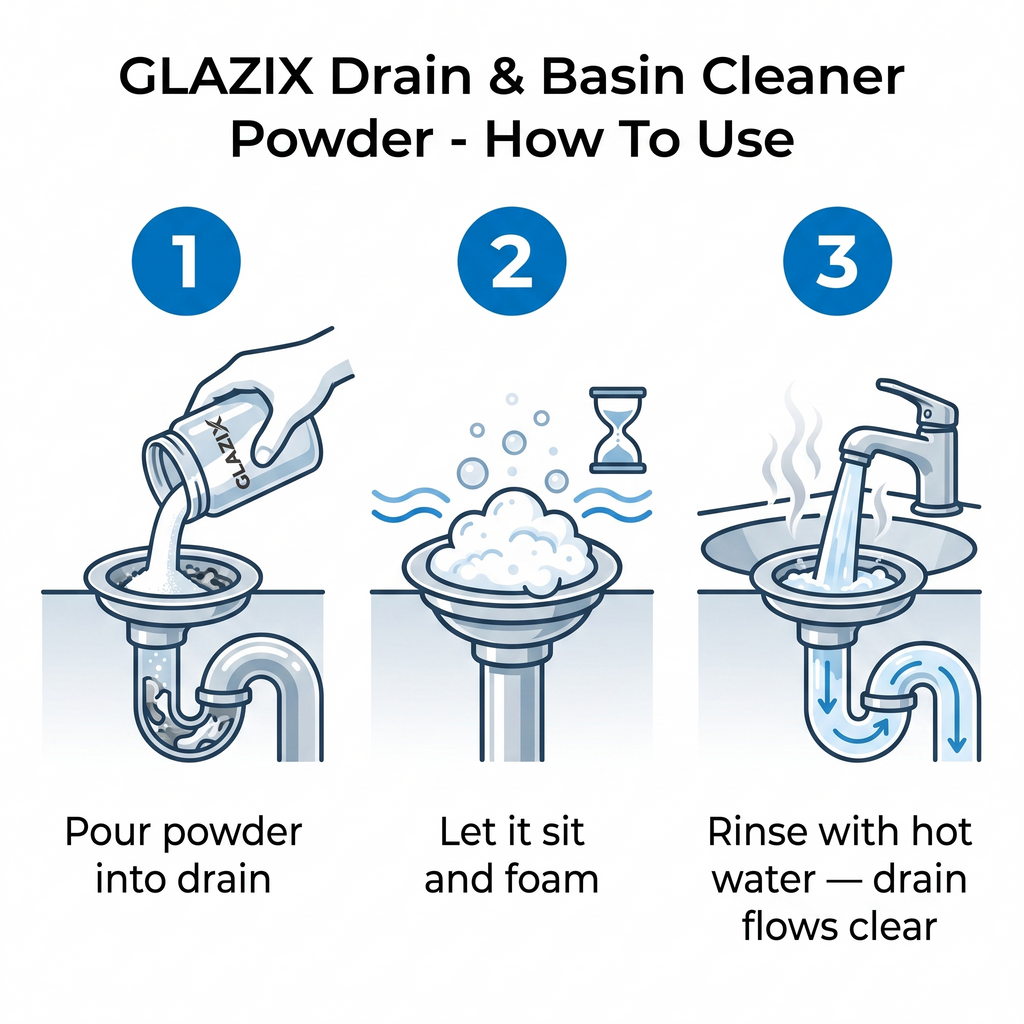 GLAZIX Drain & Basin Cleaner Powder - How To Use

1

GLAZIX

Pour powder into drain

2

Let it sit and foam

3

Rinse with hot water — drain flows clear